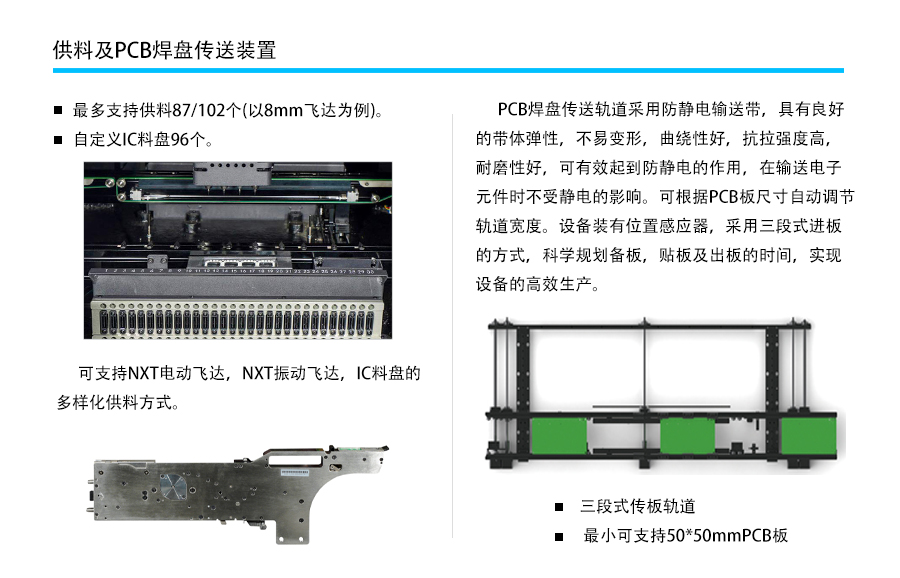 供料及PCB焊盘传送装置

■ 最多支持供料87/102个(以8mm飞达为例)。
■ 自定义IC料盘96个。

可支持NXT电动飞达，NXT振动飞达，IC料盘的多样化供料方式。

PCB焊盘传送轨道采用防静电输送带，具有良好的带体弹性，不易变形，曲绕性好，抗拉强度高，耐磨性好，可有效起到防静电的作用，在输送电子元件时不受静电的影响。可根据PCB板尺寸自动调节轨道宽度。设备装有位置感应器，采用三段式进板的方式，科学规划备板，贴板及出板的时间，实现设备的高效生产。

■ 三段式传板轨道
■ 最小可支持50*50mmPCB板